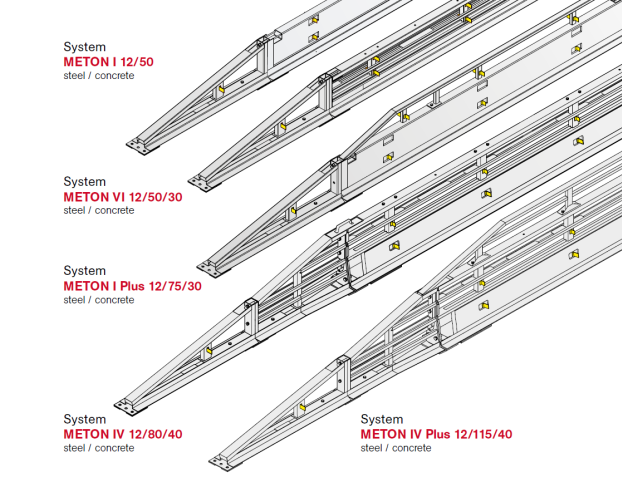 System
METON I 12/50
steel / concrete

System
METON VI 12/50/30
steel / concrete

System
METON I Plus 12/75/30
steel / concrete

System
METON IV 12/80/40
steel / concrete

System
METON IV Plus 12/115/40
steel / concrete